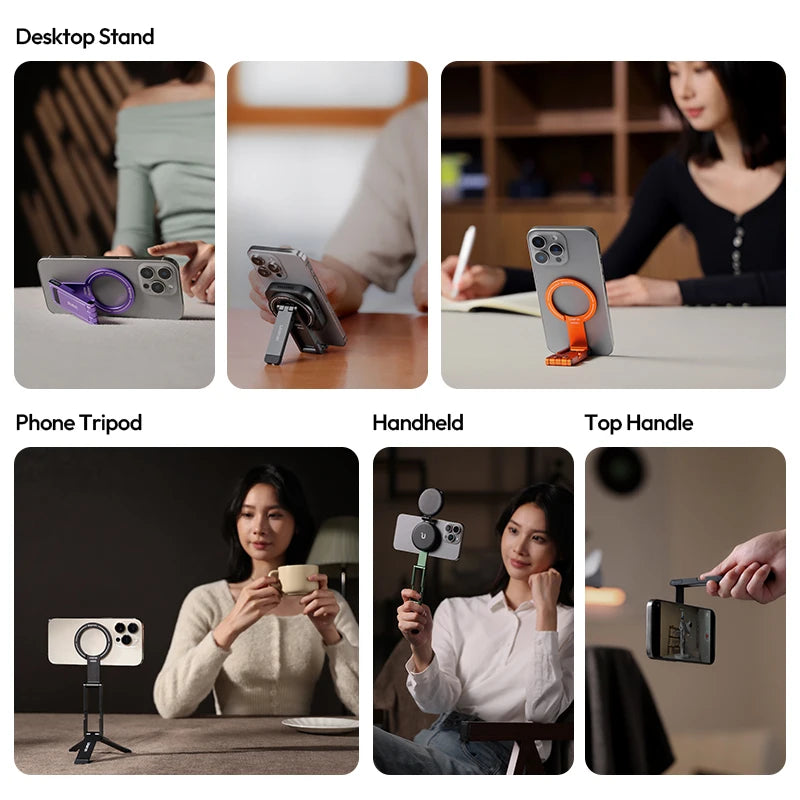 Desktop Stand

Phone Tripod

Handheld

Top Handle