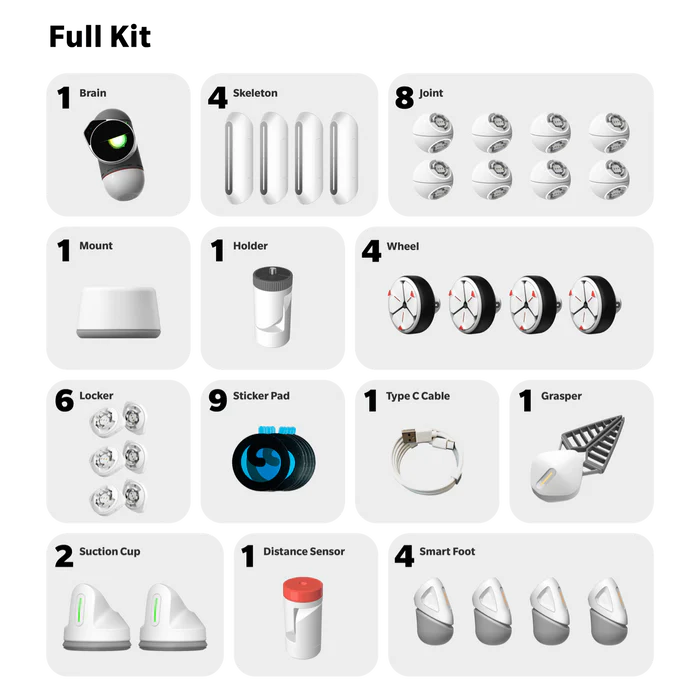 Full Kit

1 Brain

4 Skeleton

8 Joint

1 Mount

1 Holder

4 Wheel

6 Locker

9 Sticker Pad

1 Type C Cable

1 Grasper

2 Suction Cup

1 Distance Sensor

4 Smart Foot