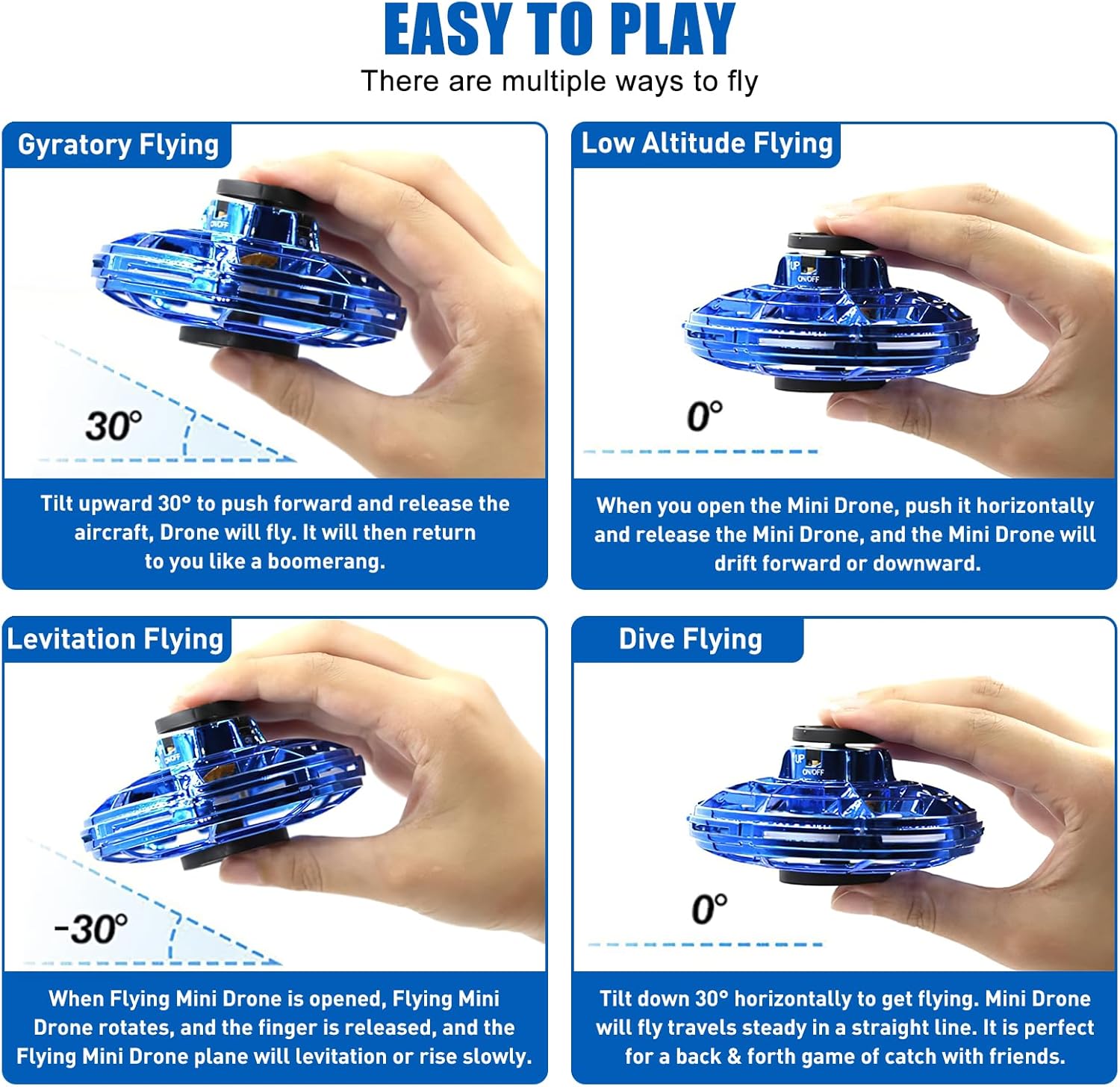 EASY TO PLAY
There are multiple ways to fly

Gyratory Flying

ON/OFF

30°

Tilt upward 30° to push forward and release the aircraft, Drone will fly. It will then return to you like a boomerang.

Low Altitude Flying

UP
ON/OFF

0°

When you open the Mini Drone, push it horizontally and release the Mini Drone, and the Mini Drone will drift forward or downward.

Levitation Flying

ON/OFF

-30°

When Flying Mini Drone is opened, Flying Mini Drone rotates, and the finger is released, and the Flying Mini Drone plane will levitation or rise slowly.

Dive Flying

UP
ON/OFF

0°

Tilt down 30° horizontally to get flying. Mini Drone will fly travels steady in a straight line. It is perfect for a back & forth game of catch with friends.